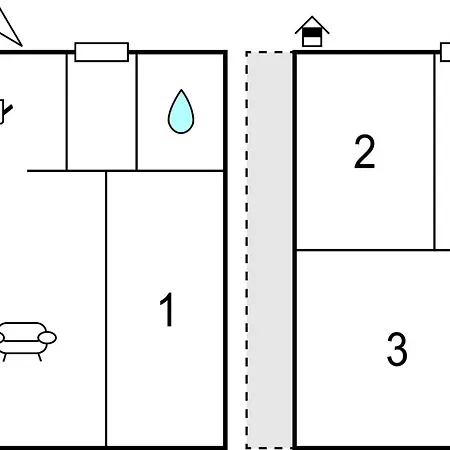 2

1

3